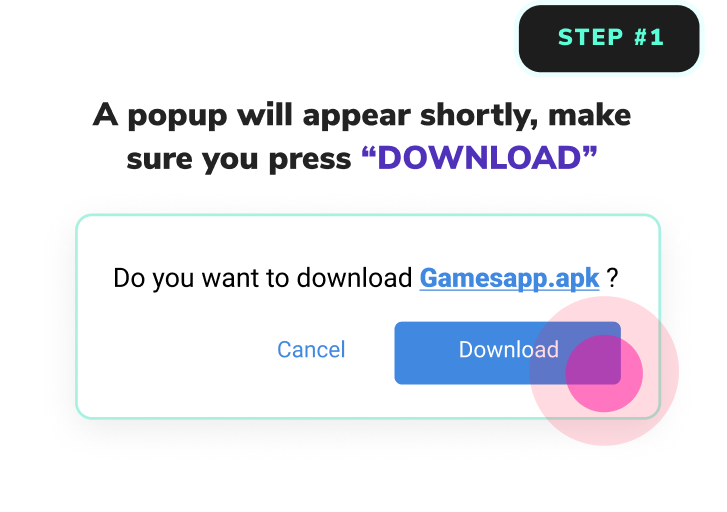 STEP #1

A popup will appear shortly, make sure you press “DOWNLOAD”

Do you want to download Gamesapp.apk ?

Cancel

Download